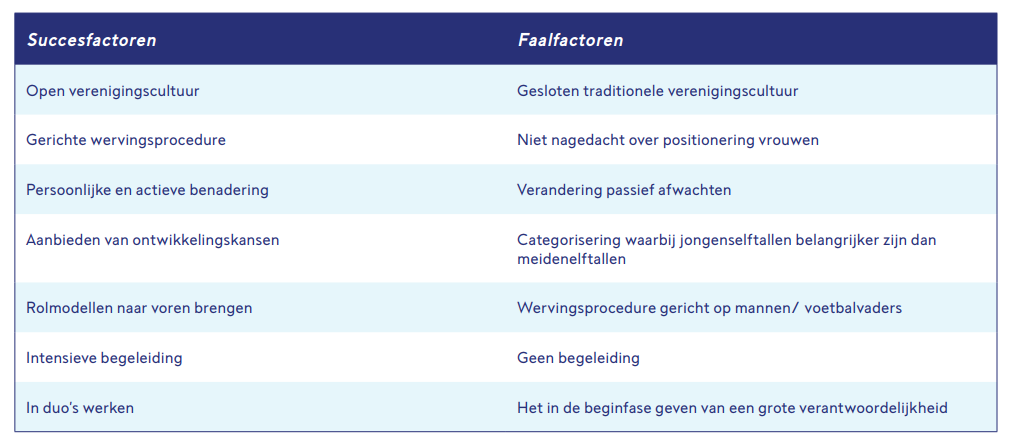 | Succesfactoren | Faalfactoren |
|---|---|
| Open verenigingscultuur | Gesloten traditionele verenigingscultuur |
| Gerichte wervingsprocedure | Niet nagedacht over positionering vrouwen |
| Persoonlijke en actieve benadering | Verandering passief afwachten |
| Aanbieden van ontwikkelingskansen | Categorisering waarbij jongenselftallen belangrijker zijn dan meidenelftallen |
| Rolmodellen naar voren brengen | Wervingsprocedure gericht op mannen/ voetbalvaders |
| Intensieve begeleiding | Geen begeleiding |
| In duo's werken | Het in de beginfase geven van een grote verantwoordelijkheid |